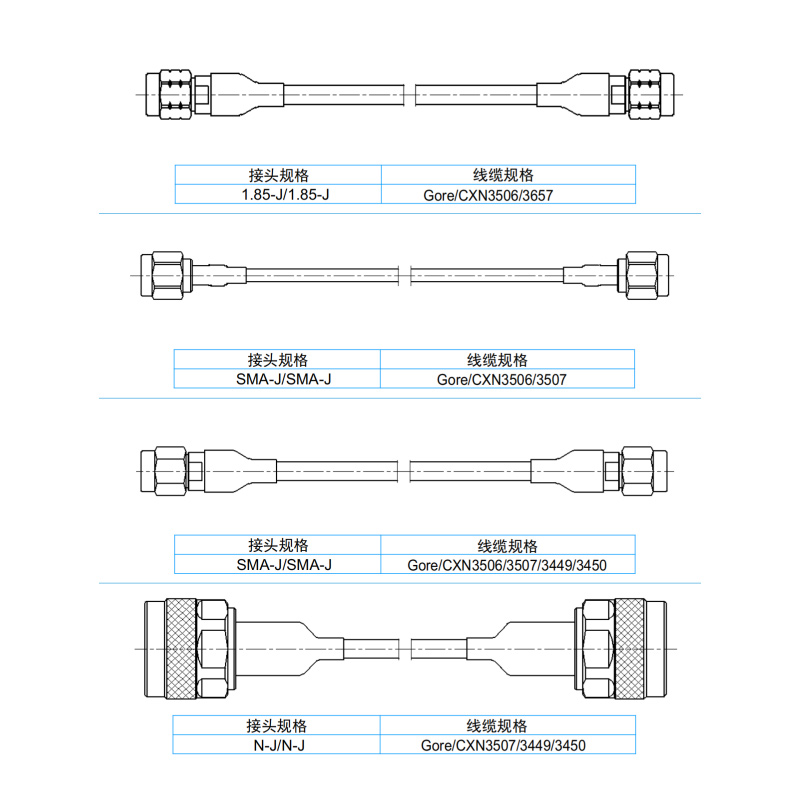 | 接头规格 | 线缆规格 |
|---|---|
| 1.85-J/1.85-J | Gore/CXN3506/3657 |

| 接头规格 | 线缆规格 |
|---|---|
| SMA-J/SMA-J | Gore/CXN3506/3507 |

| 接头规格 | 线缆规格 |
|---|---|
| SMA-J/SMA-J | Gore/CXN3506/3507/3449/3450 |

| 接头规格 | 线缆规格 |
|---|---|
| N-J/N-J | Gore/CXN3507/3449/3450 |